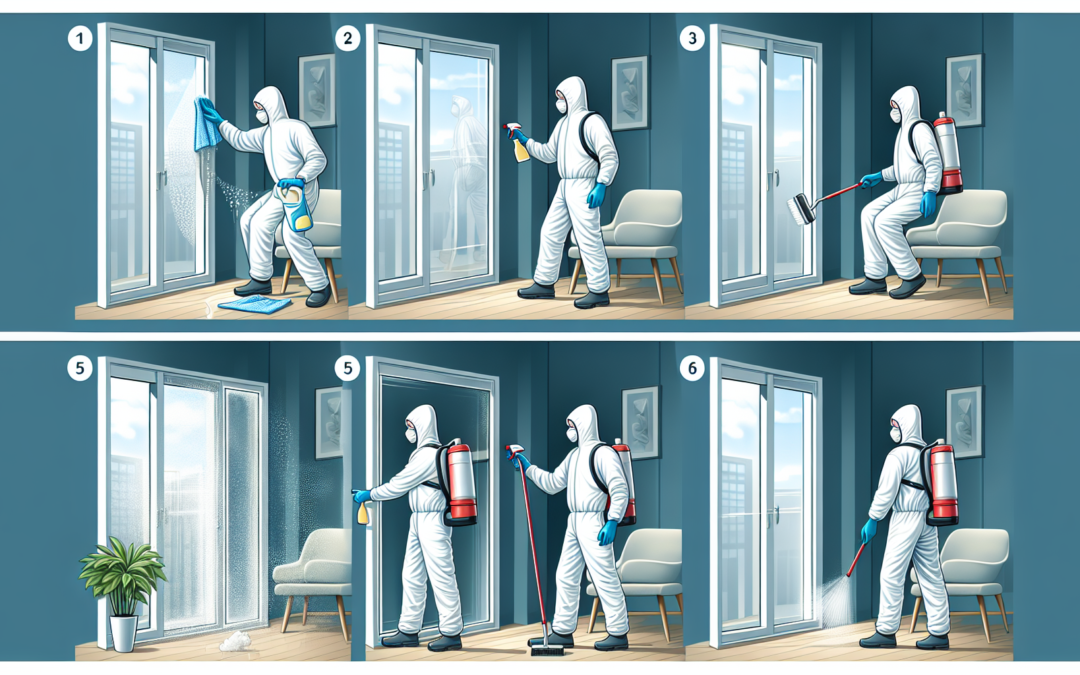 1

2

3

5

5

6